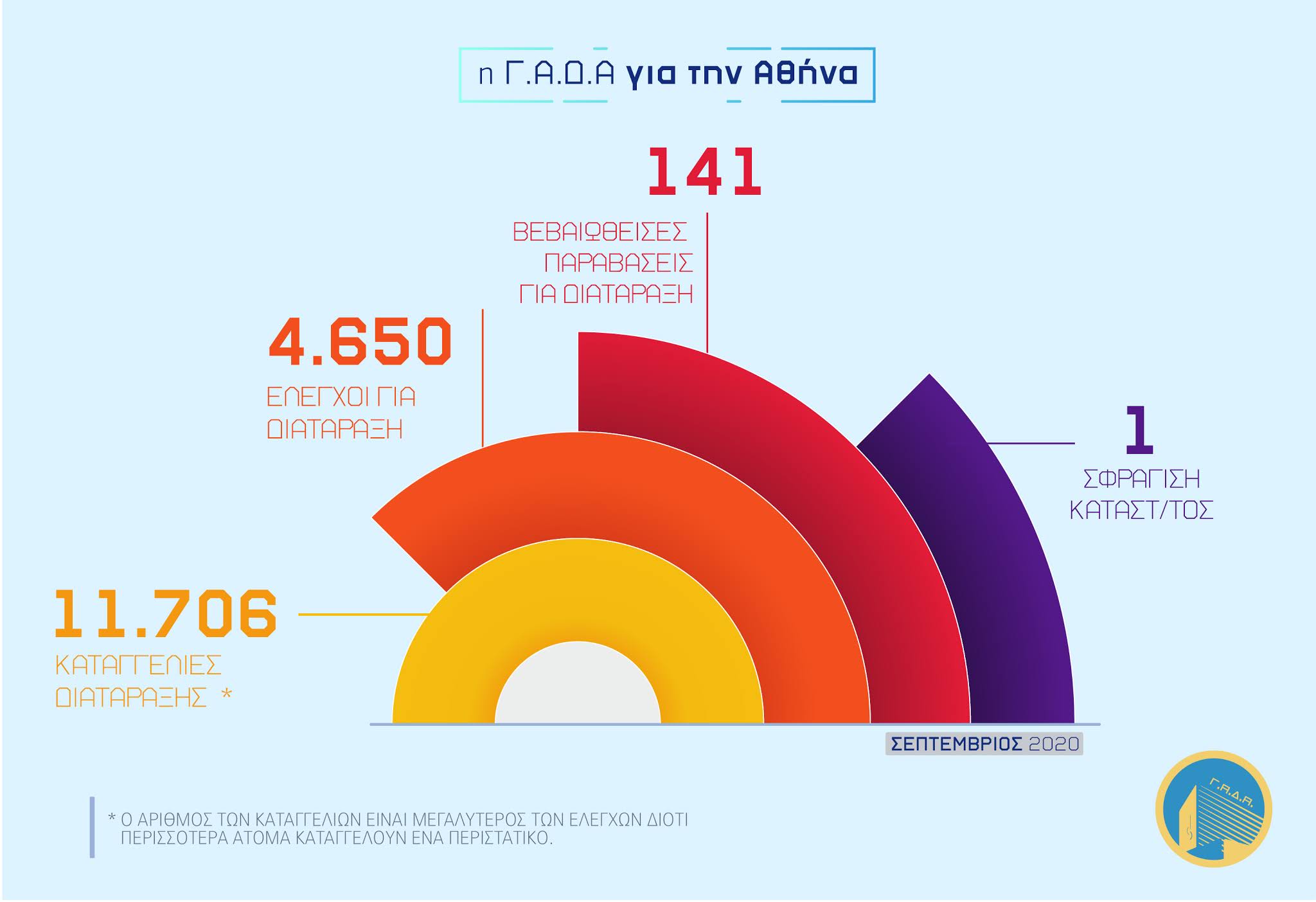 η Γ.Α.Δ.Α για την Αθήνα

141
ΒΕΒΑΙΩΘΕΙΣΕΣ ΠΑΡΑΒΑΣΕΙΣ ΓΙΑ ΔΙΑΤΑΡΑΞΗ

4.650
ΕΛΕΓΧΟΙ ΓΙΑ ΔΙΑΤΑΡΑΞΗ

1
ΣΦΡΑΓΙΣΗ ΚΑΤΑΣΤ/ΤΟΣ

11.706
ΚΑΤΑΓΓΕΛΙΕΣ ΔΙΑΤΑΡΑΞΗΣ *

ΣΕΠΤΕΜΒΡΙΟΣ 2020

* Ο ΑΡΙΘΜΟΣ ΤΩΝ ΚΑΤΑΓΓΕΛΙΩΝ ΕΙΝΑΙ ΜΕΓΑΛΥΤΕΡΟΣ ΤΩΝ ΕΛΕΓΧΩΝ ΔΙΟΤΙ ΠΕΡΙΣΣΟΤΕΡΑ ΑΤΟΜΑ ΚΑΤΑΓΓΕΛΟΥΝ ΕΝΑ ΠΕΡΙΣΤΑΤΙΚΟ.

Γ.Α.Δ.Α.